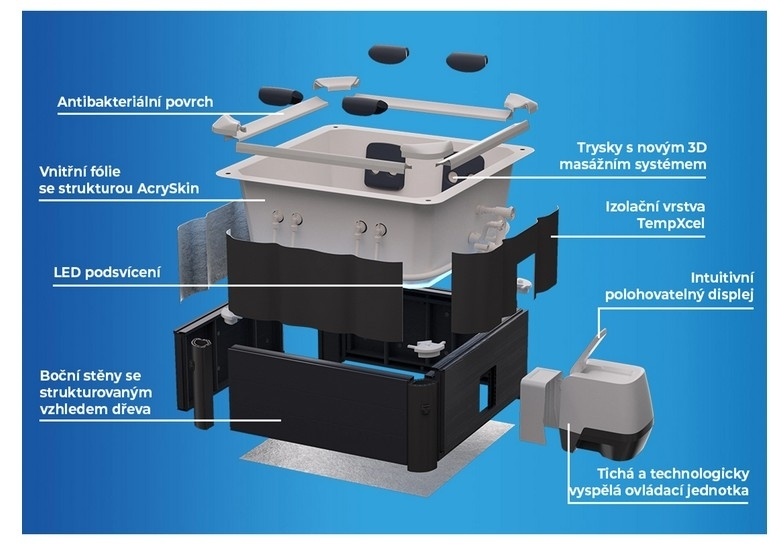 Antibakteriální povrch

Vnitřní fólie se strukturou AcrySkin

LED podsvícení

Boční stěny se strukturovaným vzhledem dřeva

Trysky s novým 3D masážním systémem

Izolační vrstva TempXcel

Intuitivní polohovatelný displej

Tichá a technologicky vyspělá ovládací jednotka