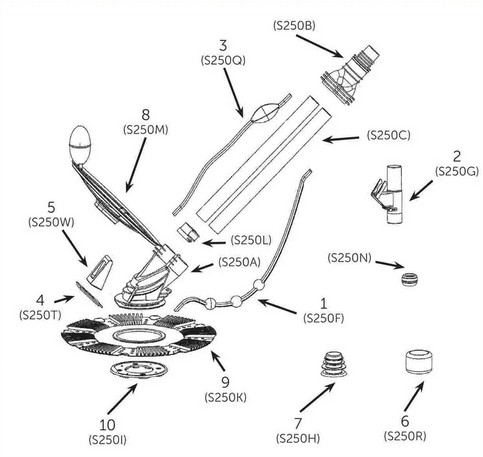 (S250B)

3
(S250Q)

8
(S250M)

(S250C)

2
(S250G)

5
(S250W)

(S250L)

(S250A)

(S250N)

4
(S250T)

1
(S250F)

9
(S250K)

10
(S250I)

7
(S250H)

6
(S250R)