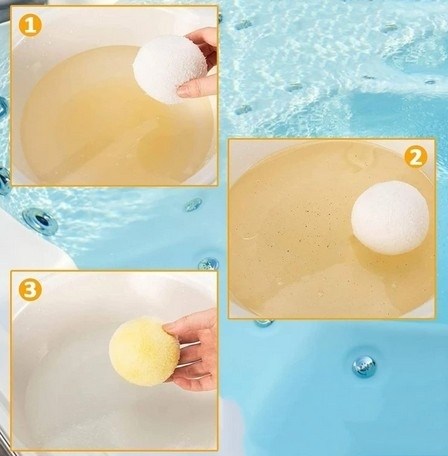 1

2

3