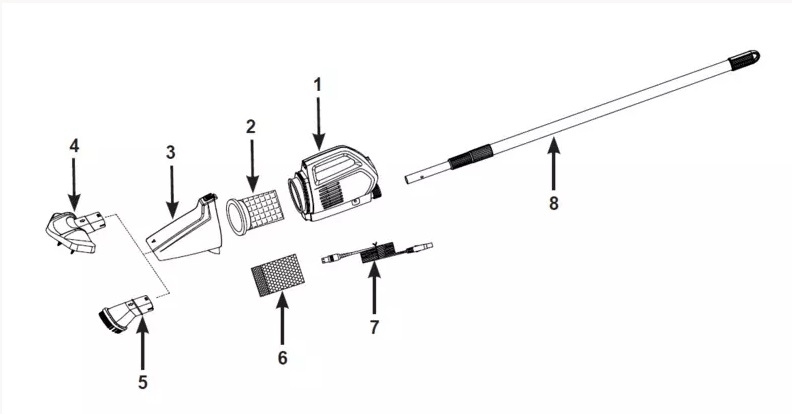 4
3
2
1
8
5
6
7