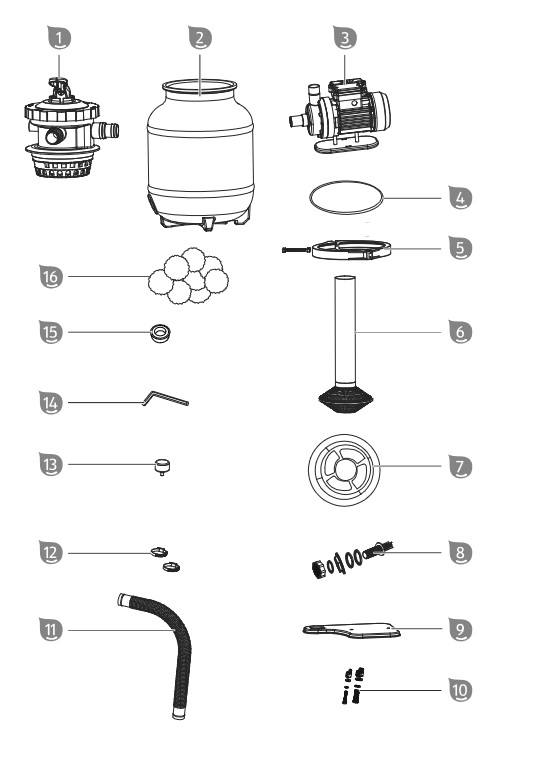 1
2
3
4
5
16
15
6
14
13
7
12
8
11
9
10