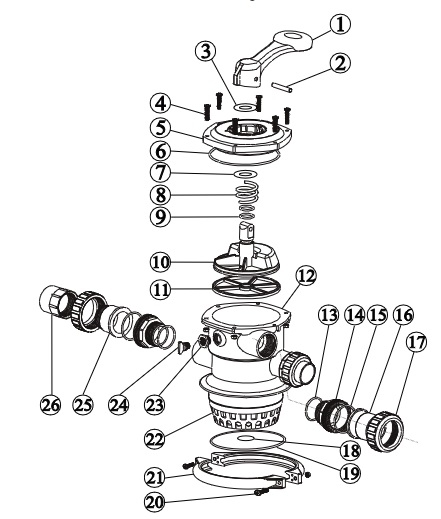 1
2
3
4
5
6
7
8
9
10
11
12
13
14
15
16
17
26
25
24
23
22
18
19
21
20