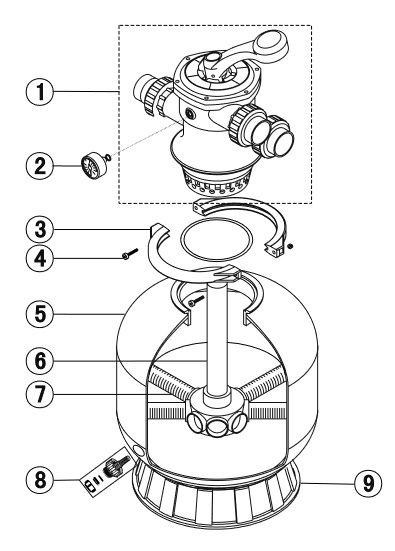 1
2
3
4
5
6
7
8
9