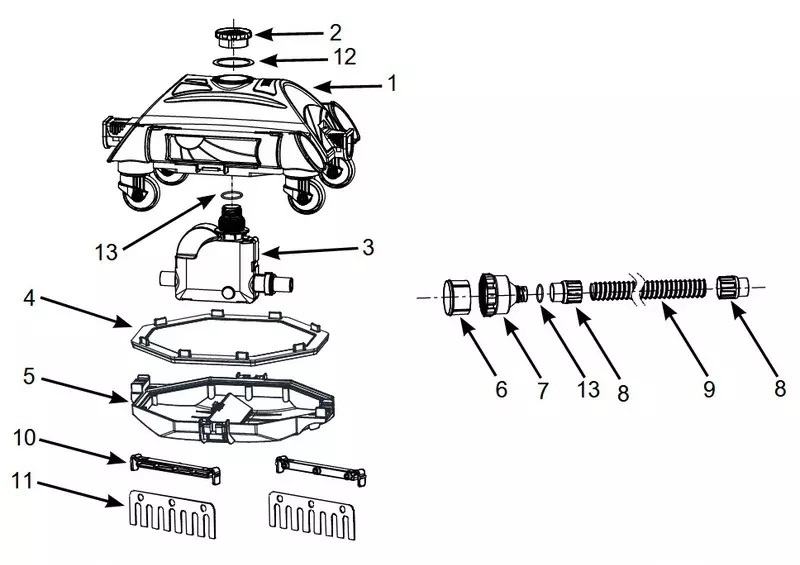 2
12
1
13
3
4
5
10
11
6
7
13
8
9
8