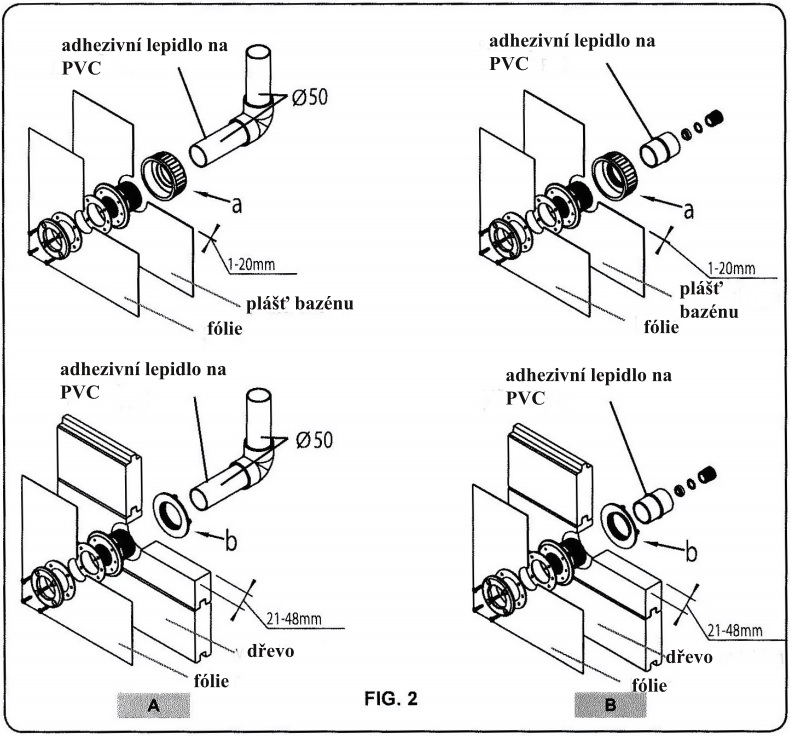 adhezivní lepidlo na PVC

Ø50

a

1-20mm

plášť bazénu

fólie

adhezivní lepidlo na PVC

a

1-20mm

plášť bazénu

fólie

adhezivní lepidlo na PVC

Ø50

b

21-48mm

dřevo

fólie

adhezivní lepidlo na PVC

b

21-48mm

dřevo

fólie

A

FIG. 2

B