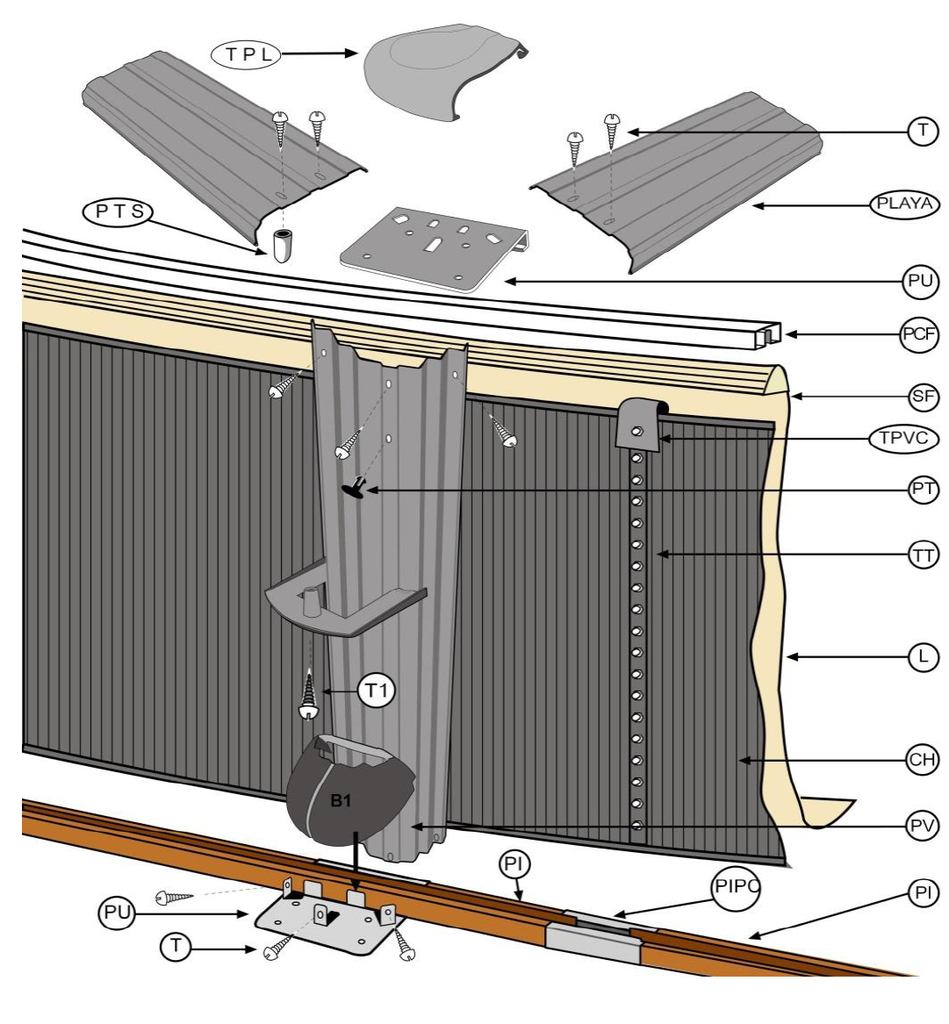 TPL
T
PLAYA
PTS
PU
PCF
SF
TPVC
PT
TT
L
T1
CH
B1
PV
PI
PIPC
PI
PU
T