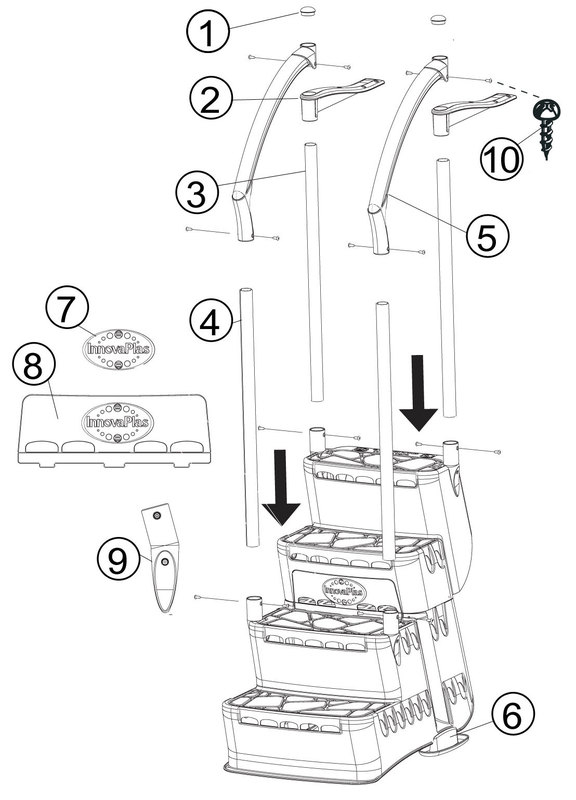 1
2
10
3
5
7
InnovaPlas
4
8
InnovaPlas
9
InnovaPlas
6