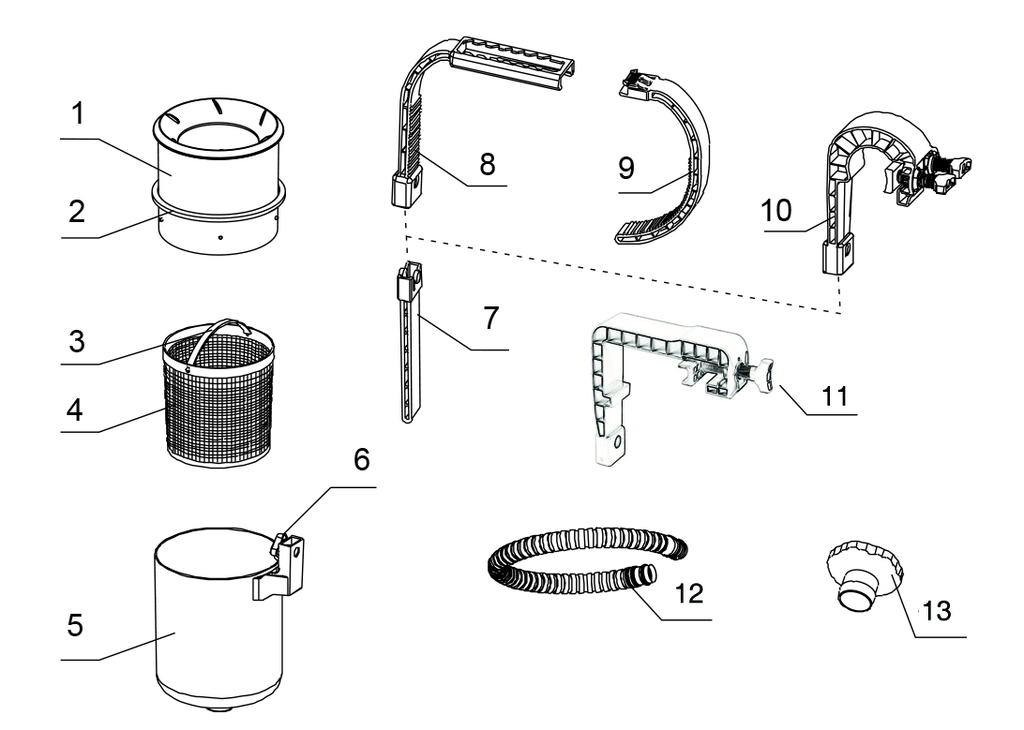 1
2
3
4
5
6
8
9
10
7
11
12
13