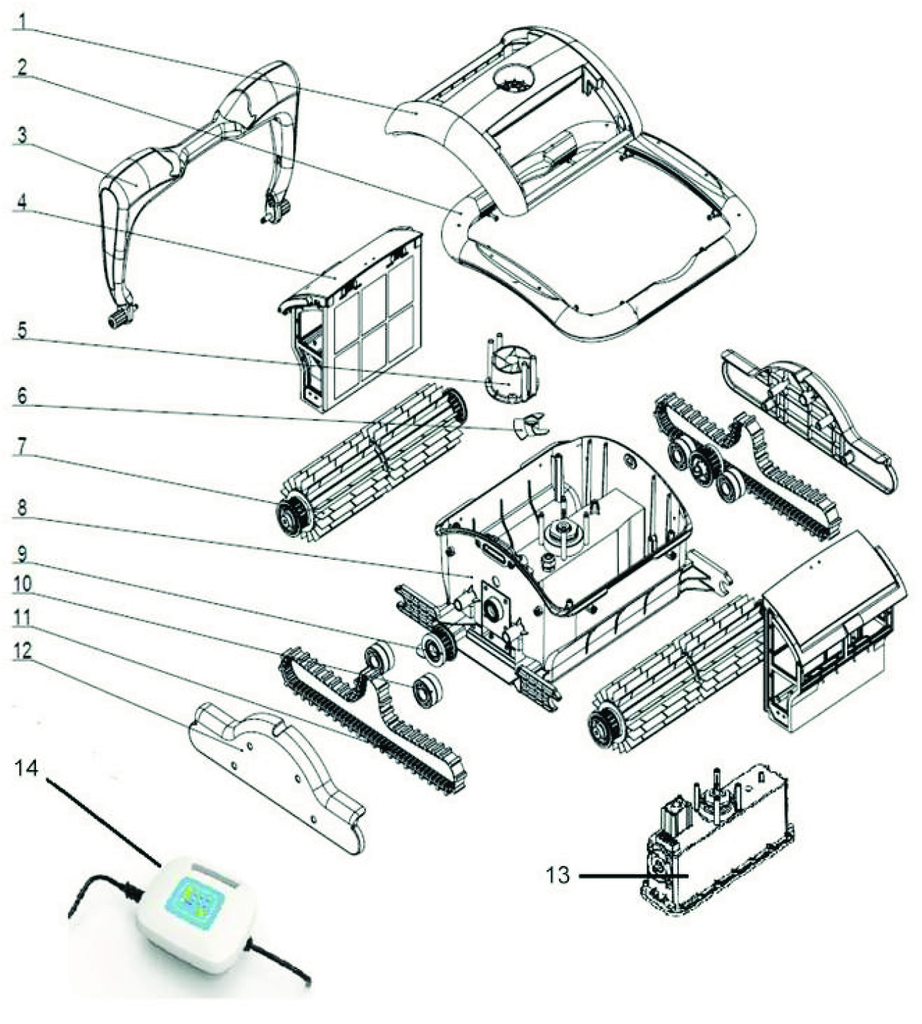 1
2
3
4
5
6
7
8
9
10
11
12
14
13