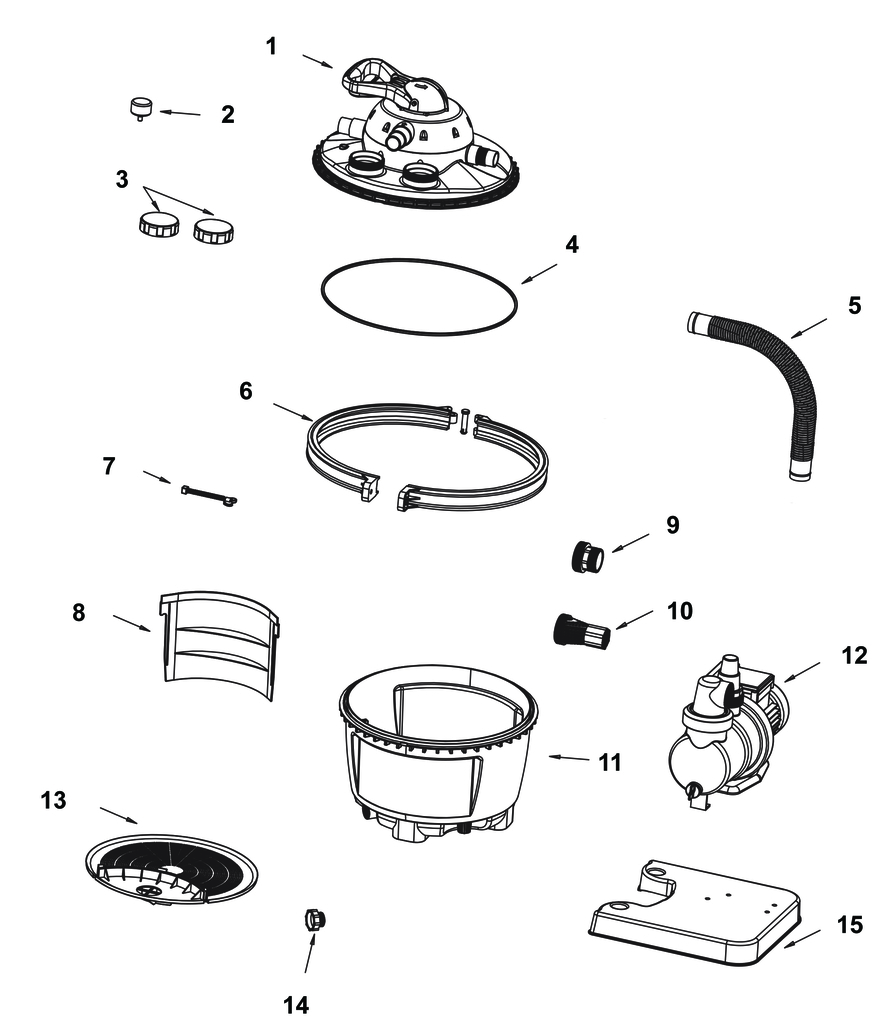 1
2
3
4
5
6
7
9
8
10
12
11
13
15
14